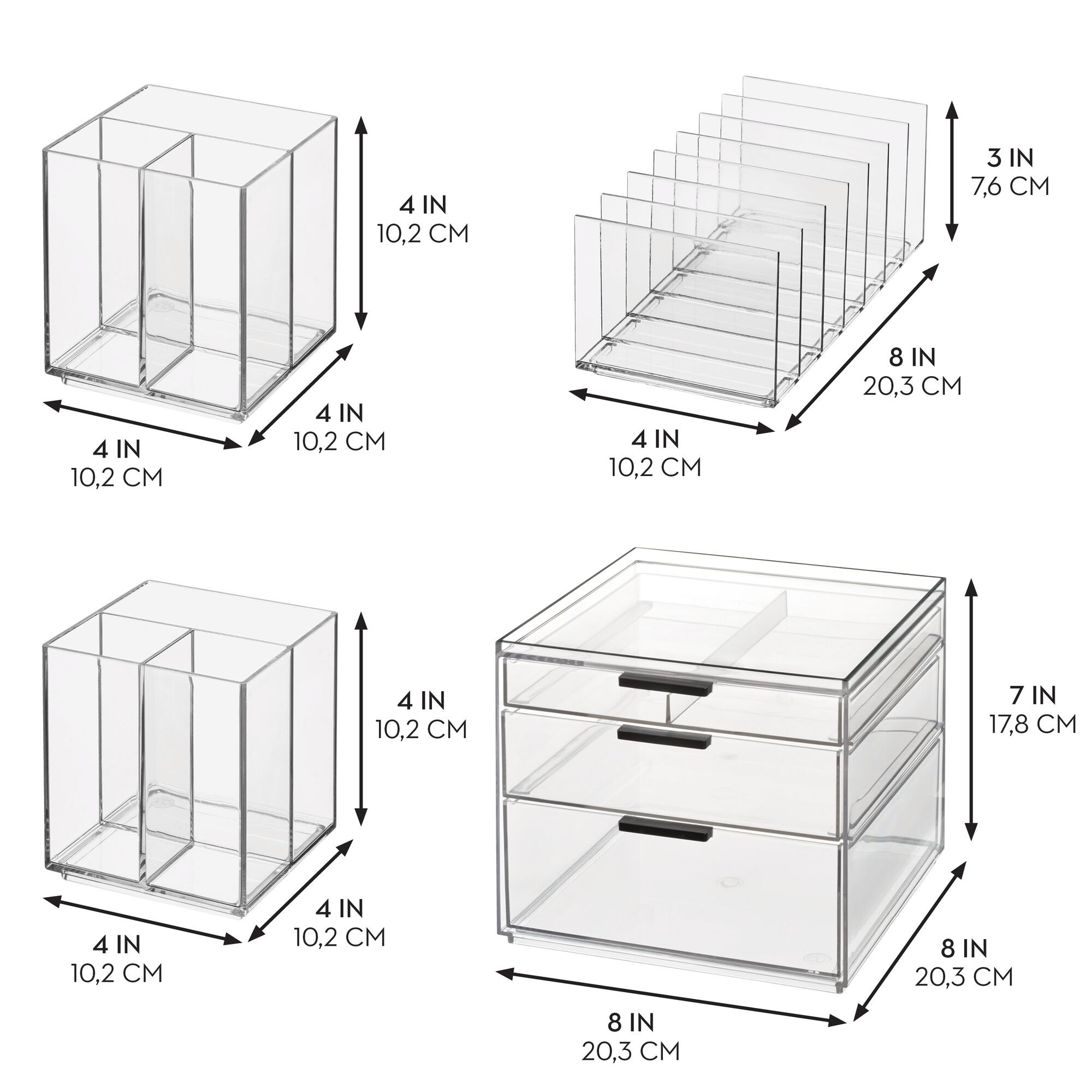 4 IN
10,2 CM

4 IN
10,2 CM

4 IN
10,2 CM

3 IN
7,6 CM

8 IN
20,3 CM

4 IN
10,2 CM

4 IN
10,2 CM

4 IN
10,2 CM

4 IN
10,2 CM

7 IN
17,8 CM

8 IN
20,3 CM

8 IN
20,3 CM