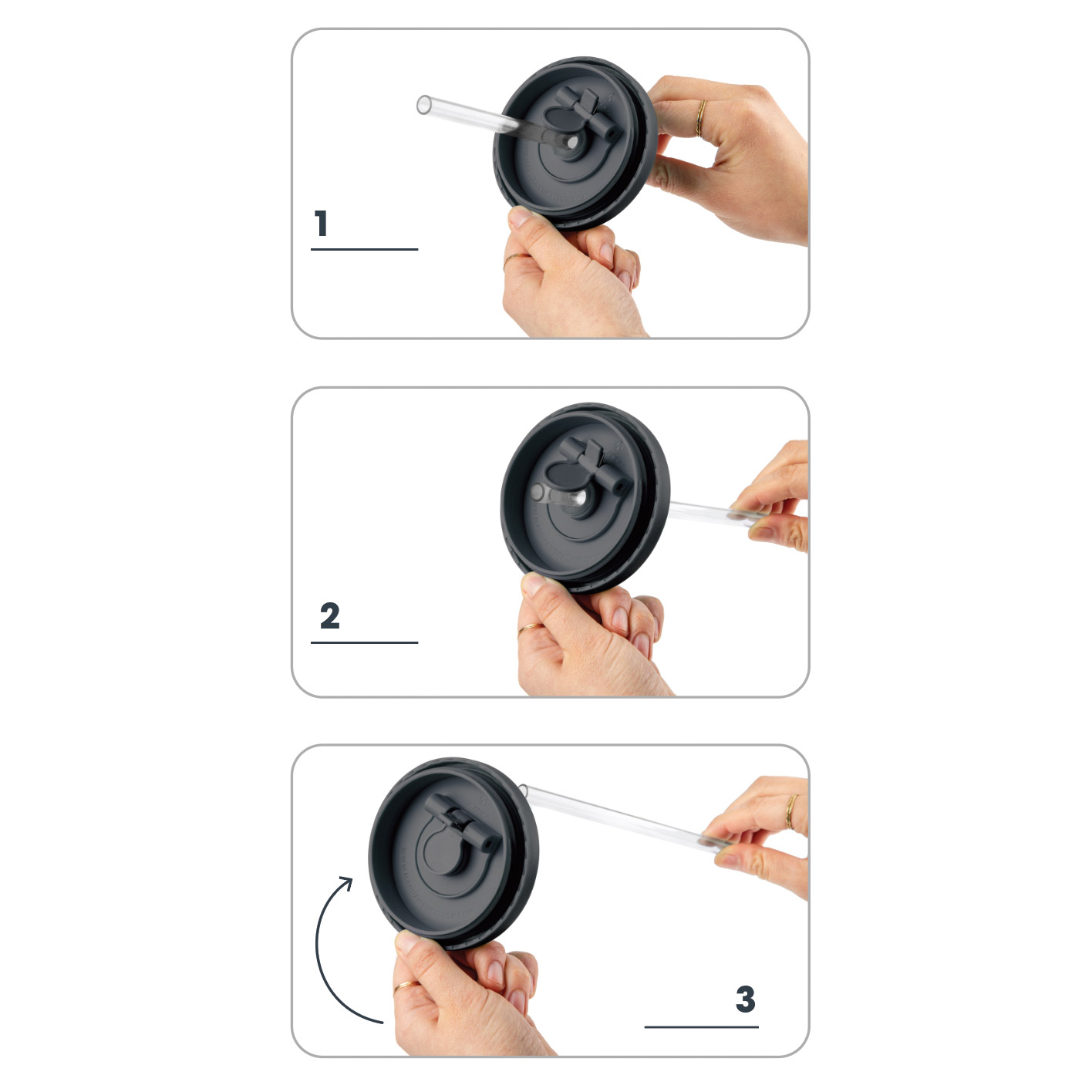 1

2

3