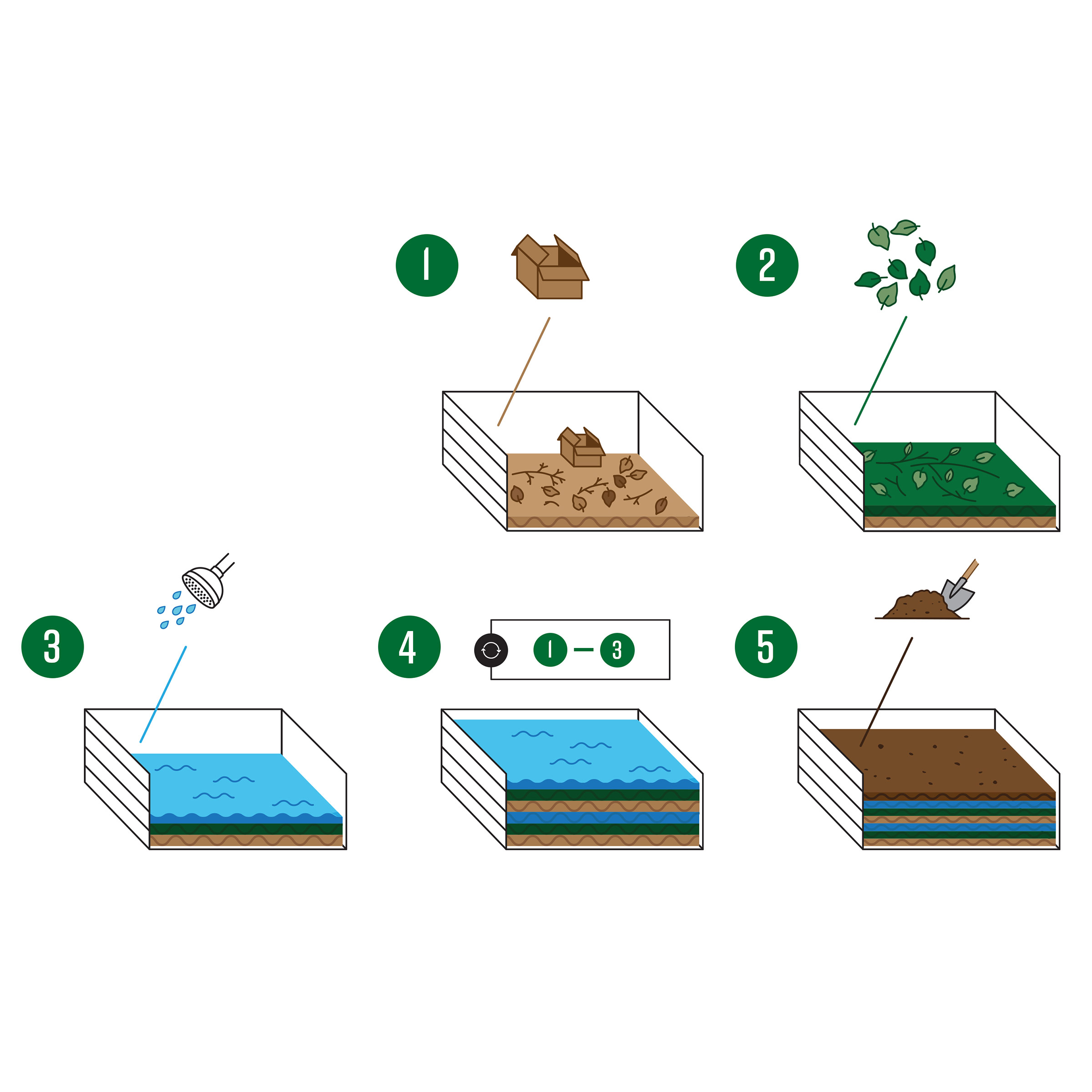 1

2

3

4

1 — 3

5