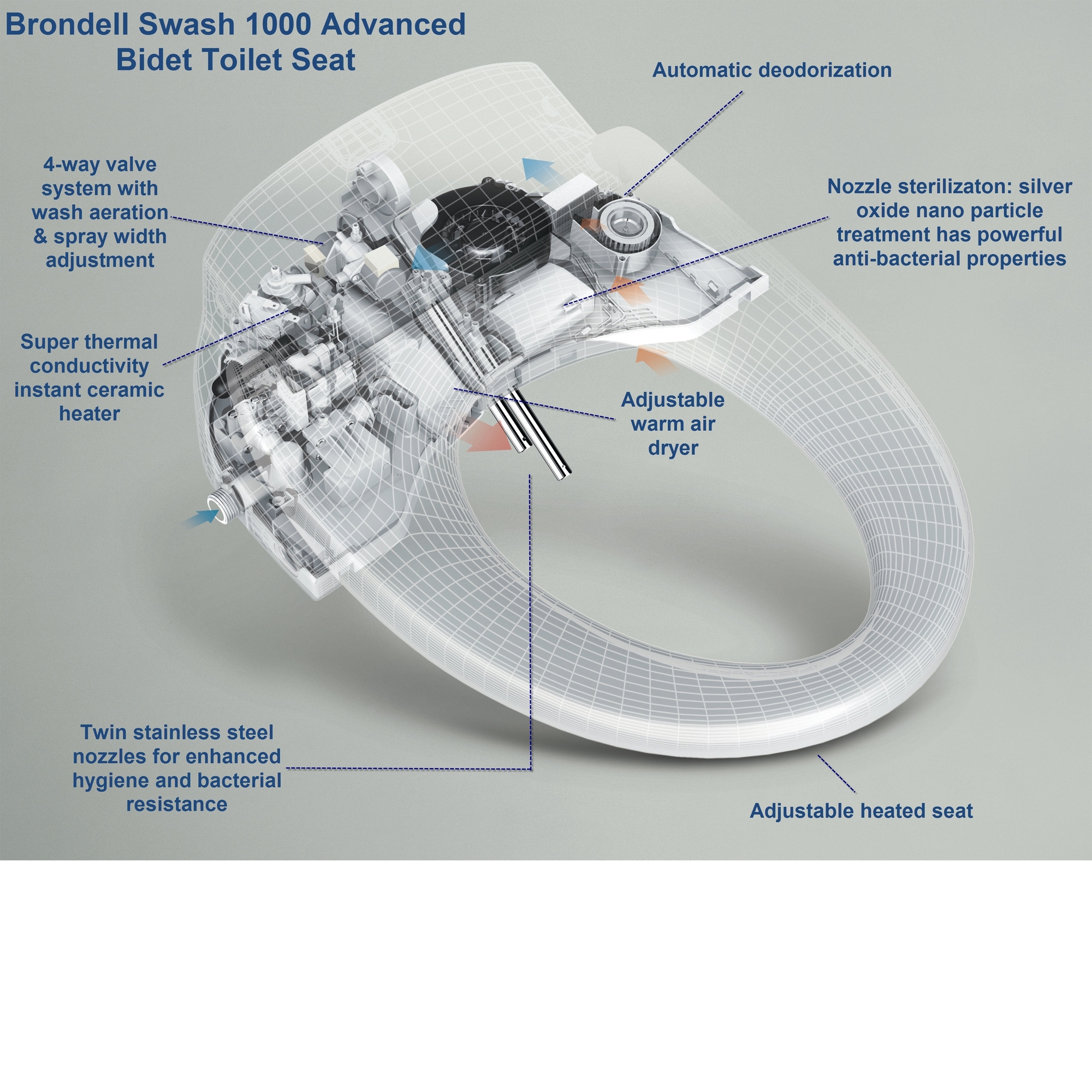 Brondell Swash 1000 Advanced Bidet Toilet Seat

Automatic deodorization

4-way valve system with wash aeration & spray width adjustment

Nozzle sterilizaton: silver oxide nano particle treatment has powerful anti-bacterial properties

Super thermal conductivity instant ceramic heater

Adjustable warm air dryer

Twin stainless steel nozzles for enhanced hygiene and bacterial resistance

Adjustable heated seat