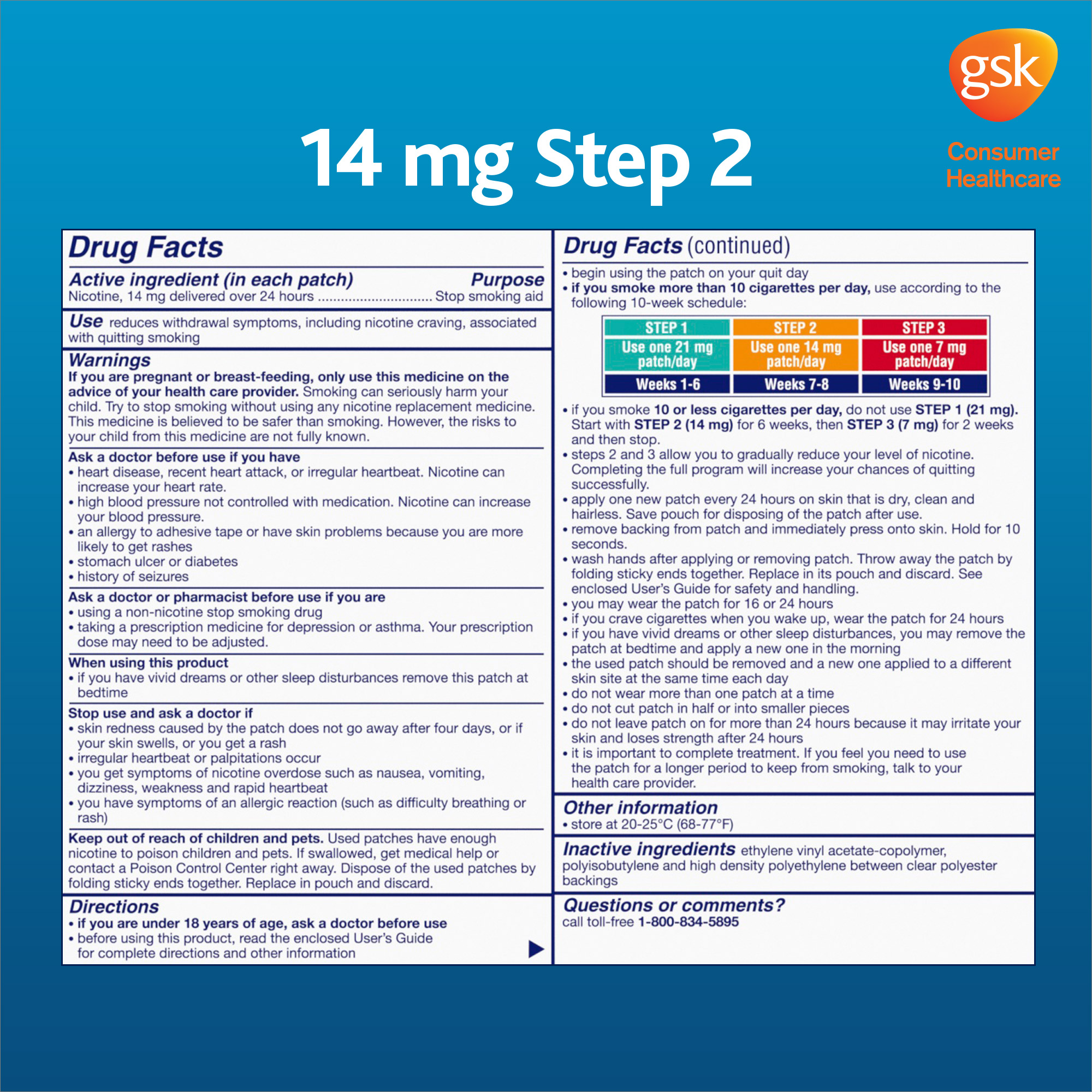 gsk
Consumer Healthcare

14 mg Step 2

Drug Facts

Active ingredient (in each patch) Purpose
Nicotine, 14 mg delivered over 24 hours ............................. Stop smoking aid

Use reduces withdrawal symptoms, including nicotine craving, associated with quitting smoking

Warnings
If you are pregnant or breast-feeding, only use this medicine on the advice of your health care provider. Smoking can seriously harm your child. Try to stop smoking without using any nicotine replacement medicine. This medicine is believed to be safer than smoking. However, the risks to your child from this medicine are not fully known.

Ask a doctor before use if you have
• heart disease, recent heart attack, or irregular heartbeat. Nicotine can increase your heart rate.
• high blood pressure not controlled with medication. Nicotine can increase your blood pressure.
• an allergy to adhesive tape or have skin problems because you are more likely to get rashes
• stomach ulcer or diabetes
• history of seizures

Ask a doctor or pharmacist before use if you are
• using a non-nicotine stop smoking drug
• taking a prescription medicine for depression or asthma. Your prescription dose may need to be adjusted.

When using this product
• if you have vivid dreams or other sleep disturbances remove this patch at bedtime

Stop use and ask a doctor if
• skin redness caused by the patch does not go away after four days, or if your skin swells, or you get a rash
• irregular heartbeat or palpitations occur
• you get symptoms of nicotine overdose such as nausea, vomiting, dizziness, weakness and rapid heartbeat
• you have symptoms of an allergic reaction (such as difficulty breathing or rash)

Keep out of reach of children and pets. Used patches have enough nicotine to poison children and pets. If swallowed, get medical help or contact a Poison Control Center right away. Dispose of the used patches by folding sticky ends together. Replace in pouch and discard.

Directions
• if you are under 18 years of age, ask a doctor before use
• before using this product, read the enclosed User's Guide for complete directions and other information

Drug Facts (continued)
• begin using the patch on your quit day
• if you smoke more than 10 cigarettes per day, use according to the following 10-week schedule:

| STEP 1 | STEP 2 | STEP 3 |
|---|---|---|
| Use one 21 mg patch/day | Use one 14 mg patch/day | Use one 7 mg patch/day |
| Weeks 1-6 | Weeks 7-8 | Weeks 9-10 |

• if you smoke 10 or less cigarettes per day, do not use STEP 1 (21 mg). Start with STEP 2 (14 mg) for 6 weeks, then STEP 3 (7 mg) for 2 weeks and then stop.
• steps 2 and 3 allow you to gradually reduce your level of nicotine. Completing the full program will increase your chances of quitting successfully.
• apply one new patch every 24 hours on skin that is dry, clean and hairless. Save pouch for disposing of the patch after use.
• remove backing from patch and immediately press onto skin. Hold for 10 seconds.
• wash hands after applying or removing patch. Throw away the patch by folding sticky ends together. Replace in its pouch and discard. See enclosed User's Guide for safety and handling.
• you may wear the patch for 16 or 24 hours
• if you crave cigarettes when you wake up, wear the patch for 24 hours
• if you have vivid dreams or other sleep disturbances, you may remove the patch at bedtime and apply a new one in the morning
• the used patch should be removed and a new one applied to a different skin site at the same time each day
• do not wear more than one patch at a time
• do not cut patch in half or into smaller pieces
• do not leave patch on for more than 24 hours because it may irritate your skin and loses strength after 24 hours
• it is important to complete treatment. If you feel you need to use the patch for a longer period to keep from smoking, talk to your health care provider.

Other information
• store at 20-25°C (68-77°F)

Inactive ingredients ethylene vinyl acetate-copolymer, polyisobutylene and high density polyethylene between clear polyester backings

Questions or comments?
call toll-free 1-800-834-5895